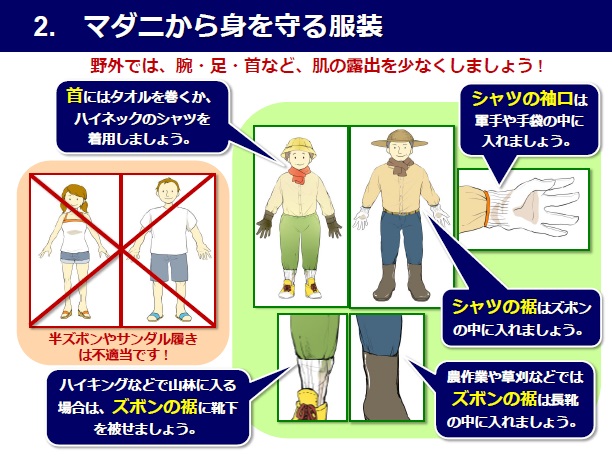 2.　マダニから身を守る服装

野外では、腕・足・首など、肌の露出を少なくしましょう！

首にはタオルを巻くか、ハイネックのシャツを着用しましょう。

シャツの袖口は軍手や手袋の中に入れましょう。

半ズボンやサンダル履きは不適当です！

シャツの裾はズボンの中に入れましょう。

ハイキングなどで山林に入る場合は、ズボンの裾に靴下を被せましょう。

農作業や草刈などではズボンの裾は長靴の中に入れましょう。