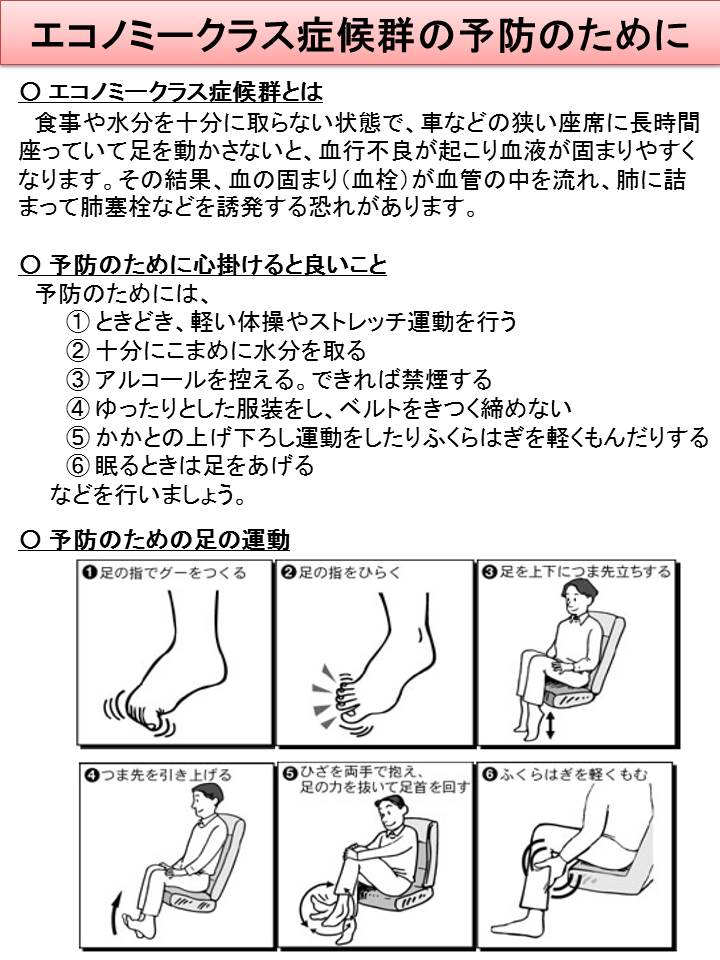 エコノミークラス症候群の予防のために

○ エコノミークラス症候群とは

食事や水分を十分に取らない状態で、車などの狭い座席に長時間座っていて足を動かさないと、血行不良が起こり血液が固まりやすくなります。その結果、血の固まり（血栓）が血管の中を流れ、肺に詰まって肺塞栓などを誘発する恐れがあります。

○ 予防のために心掛けると良いこと

予防のためには、
① ときどき、軽い体操やストレッチ運動を行う
② 十分にこまめに水分を取る
③ アルコールを控える。できれば禁煙する
④ ゆったりとした服装をし、ベルトをきつく締めない
⑤ かかとの上げ下ろし運動をしたりふくらはぎを軽くもんだりする
⑥ 眠るときは足をあげる
などを行いましょう。

○ 予防のための足の運動

❶足の指でグーをつくる

❷足の指をひらく

❸足を上下につま先立ちする

❹つま先を引き上げる

❺ひざを両手で抱え、足の力を抜いて足首を回す

❻ふくらはぎを軽くもむ