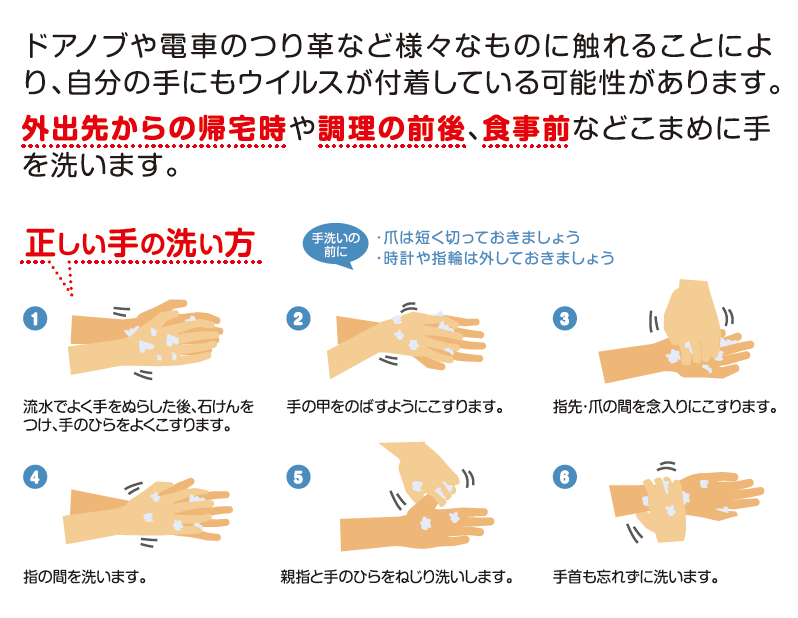 ドアノブや電車のつり革など様々なものに触れることにより、自分の手にもウイルスが付着している可能性があります。
外出先からの帰宅時や調理の前後、食事前などこまめに手を洗います。

正しい手の洗い方

手洗いの前に
・爪は短く切っておきましょう
・時計や指輪は外しておきましょう

1
流水でよく手をぬらした後、石けんをつけ、手のひらをよくこすります。

2
手の甲をのばすようにこすります。

3
指先・爪の間を念入りにこすります。

4
指の間を洗います。

5
親指と手のひらをねじり洗いします。

6
手首も忘れずに洗います。