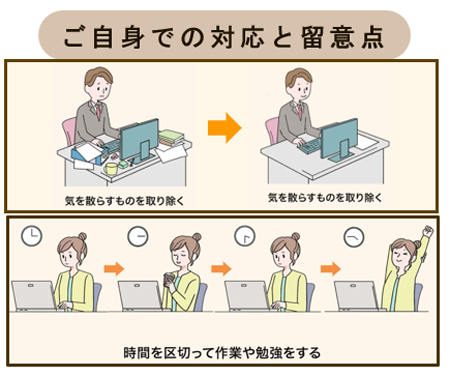 ご自身での対応と留意点

気を散らすものを取り除く

気を散らすものを取り除く

時間を区切って作業や勉強をする